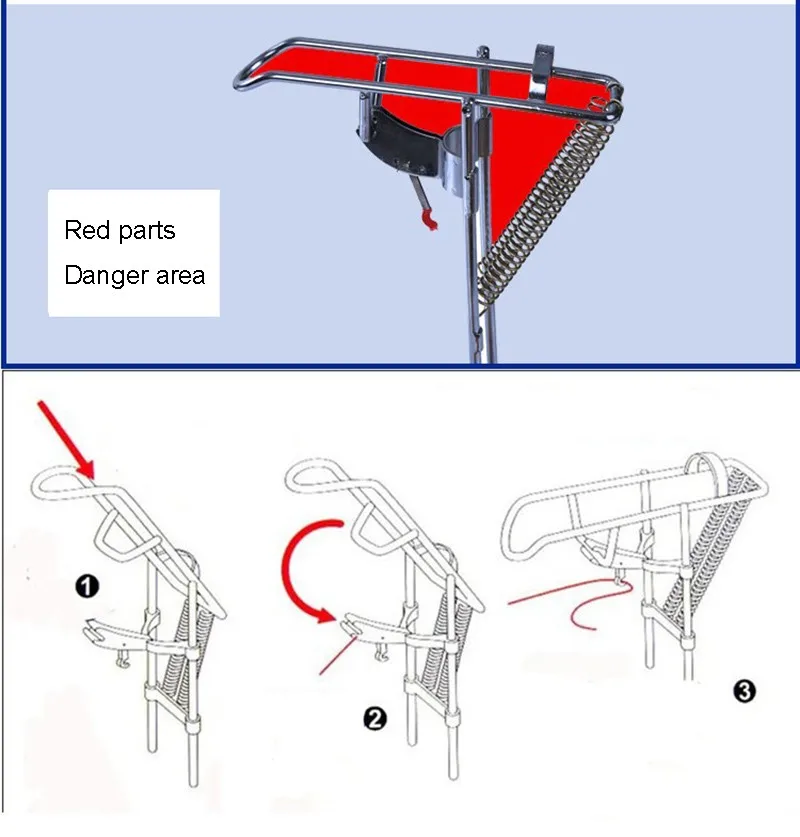 Red parts
Danger area

❶

❷

❸