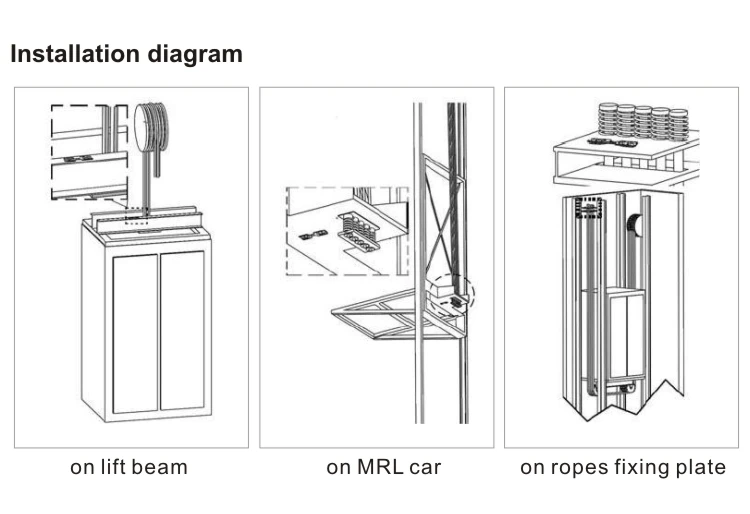 Installation diagram

on lift beam

on MRL car

on ropes fixing plate