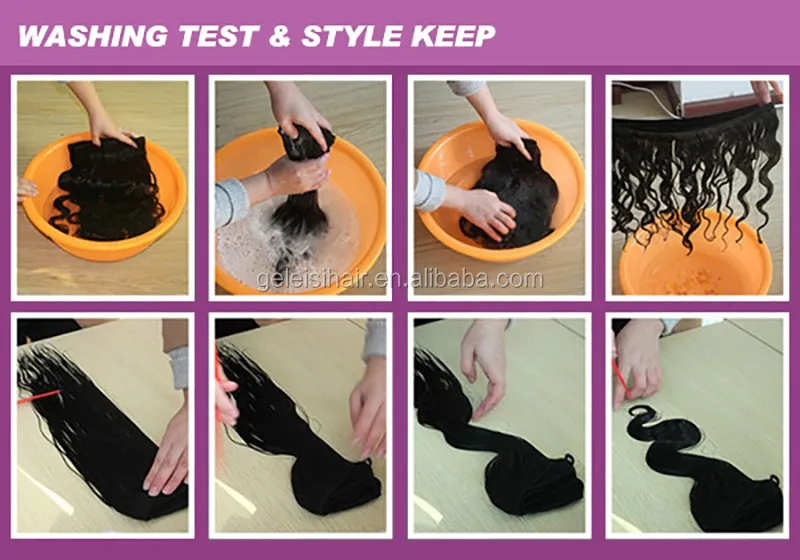 WASHING TEST & STYLE KEEP

geleisihair.en.alibaba.com