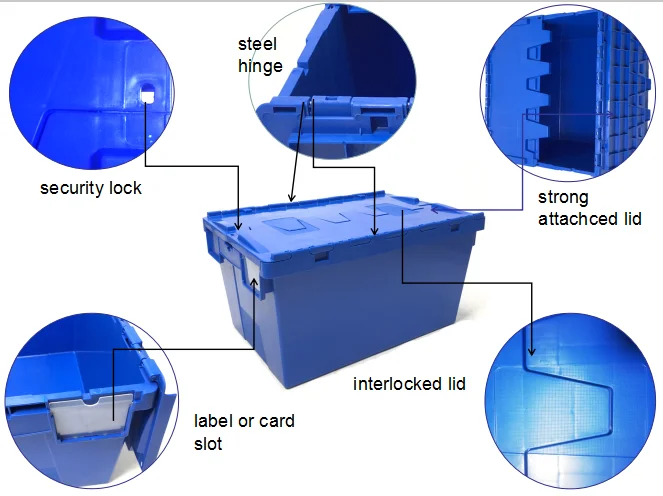 steel hinge

security lock

strong attachced lid

interlocked lid

label or card slot