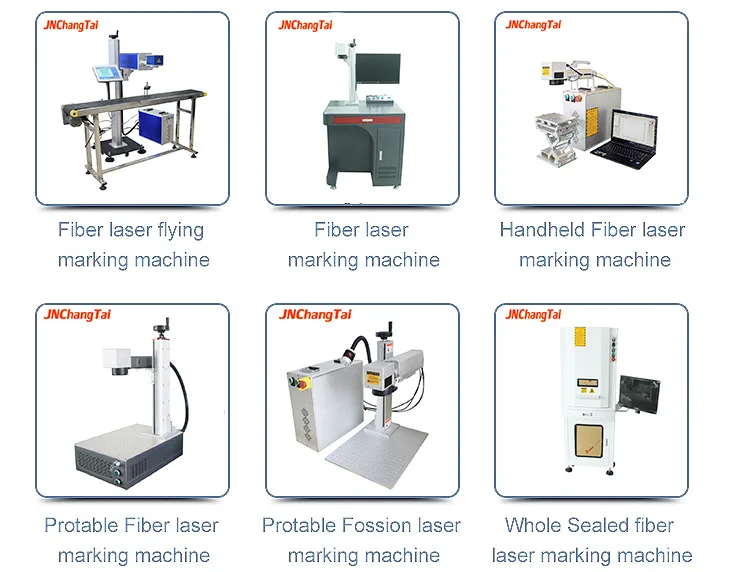 JNChangTai

Fiber laser flying marking machine

JNChangTai

Fiber laser marking machine

JNChangTai

Handheld Fiber laser marking machine

JNChangTai

Protable Fiber laser marking machine

JNChangTai

Protable Fossion laser marking machine

JNChangTai

Whole Sealed fiber laser marking machine