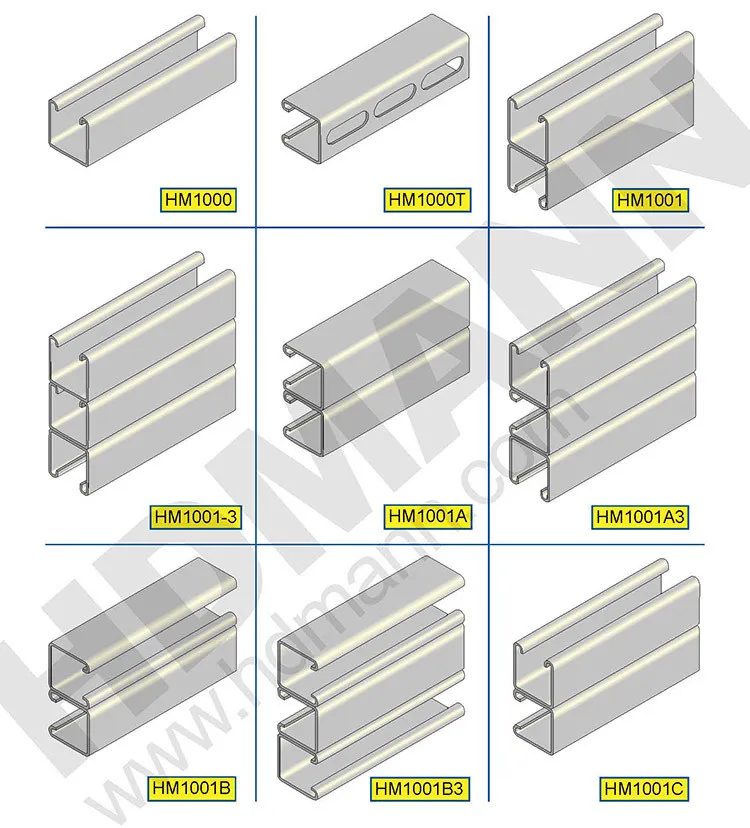 HM1000

HM1000T

HM1001

HM1001-3

HM1001A

HM1001A3

HM1001B

HM1001B3

HM1001C

HDMANN

www.hdmann.com