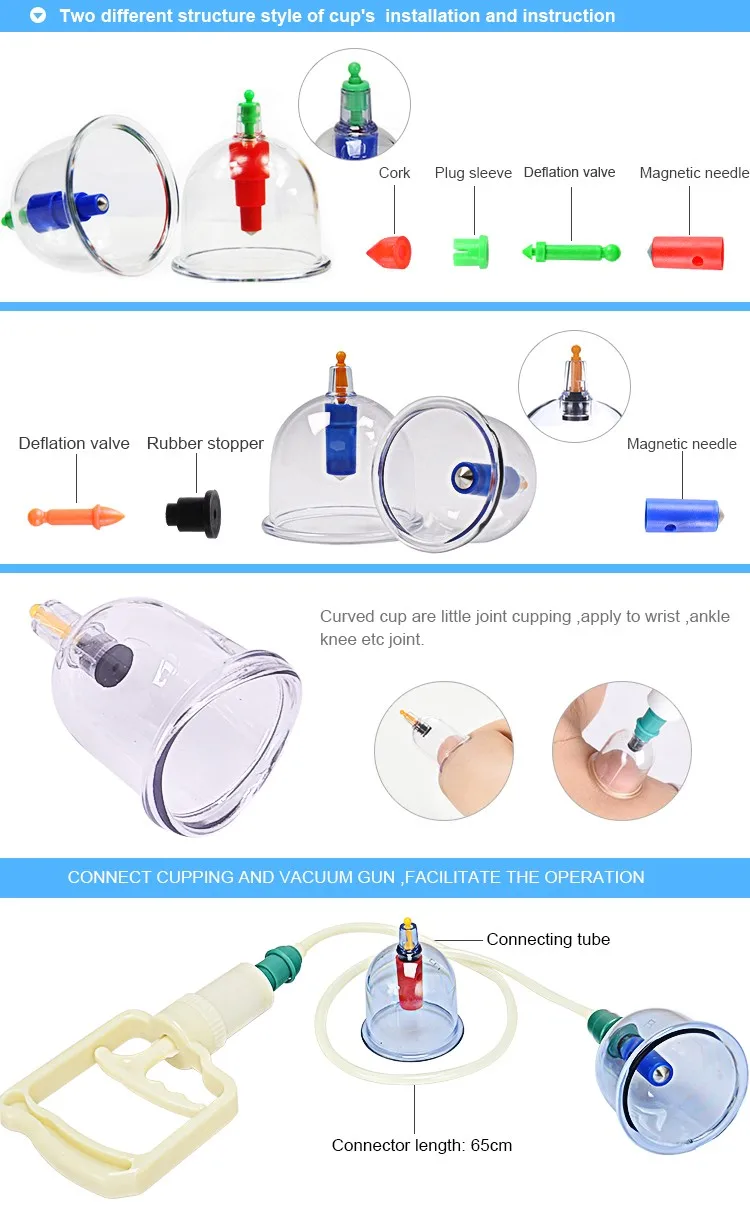 Two different structure style of cup's installation and instruction

Cork

Plug sleeve

Deflation valve

Magnetic needle

Deflation valve

Rubber stopper

Magnetic needle

Curved cup are little joint cupping ,apply to wrist ,ankle knee etc joint.

CONNECT CUPPING AND VACUUM GUN ,FACILITATE THE OPERATION

Connecting tube

Connector length: 65cm