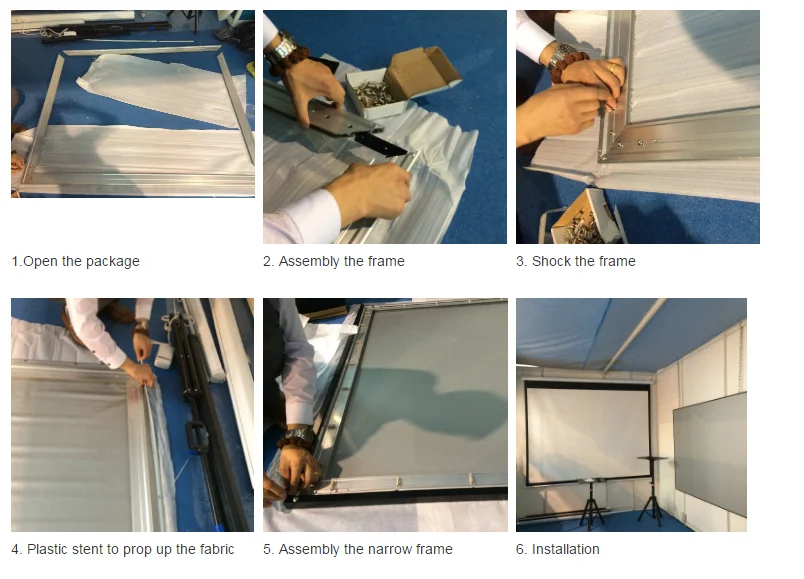 1.Open the package

2. Assembly the frame

3. Shock the frame

4. Plastic stent to prop up the fabric

5. Assembly the narrow frame

6. Installation