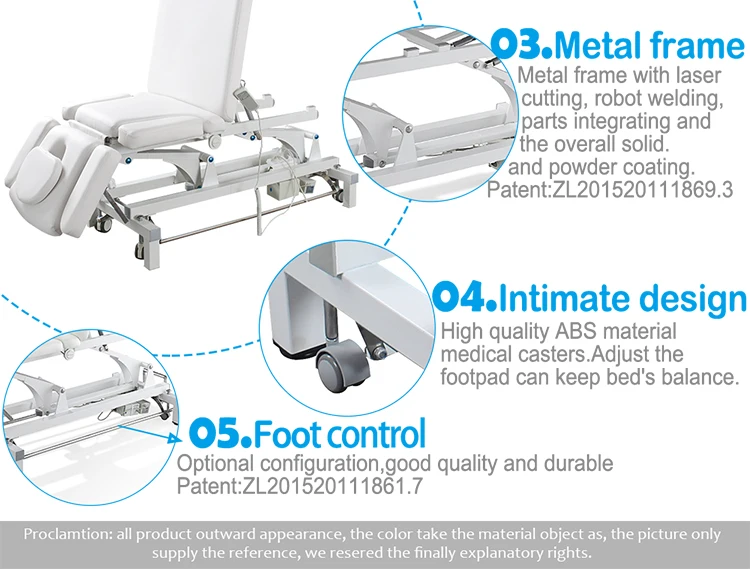 03.Metal frame
Metal frame with laser cutting, robot welding, parts integrating and the overall solid. and powder coating.
Patent:ZL201520111869.3

04.Intimate design
High quality ABS material medical casters.Adjust the footpad can keep bed's balance.

05.Foot control
Optional configuration,good quality and durable
Patent:ZL201520111861.7

Proclamtion: all product outward appearance, the color take the material object as, the picture only supply the reference, we resered the finally explanatory rights.