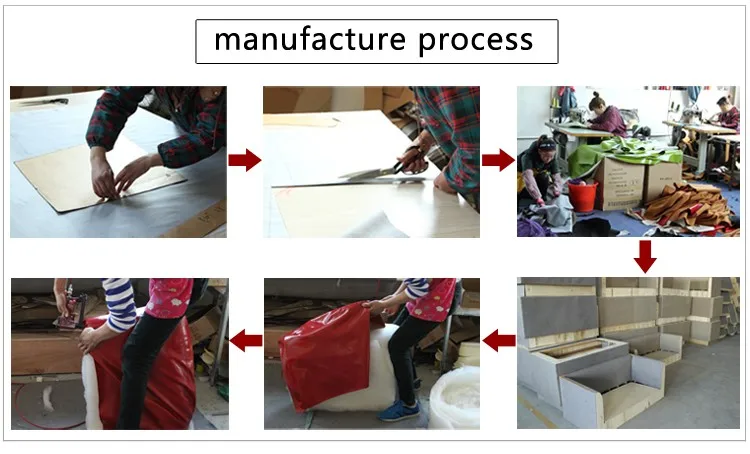 manufacture process