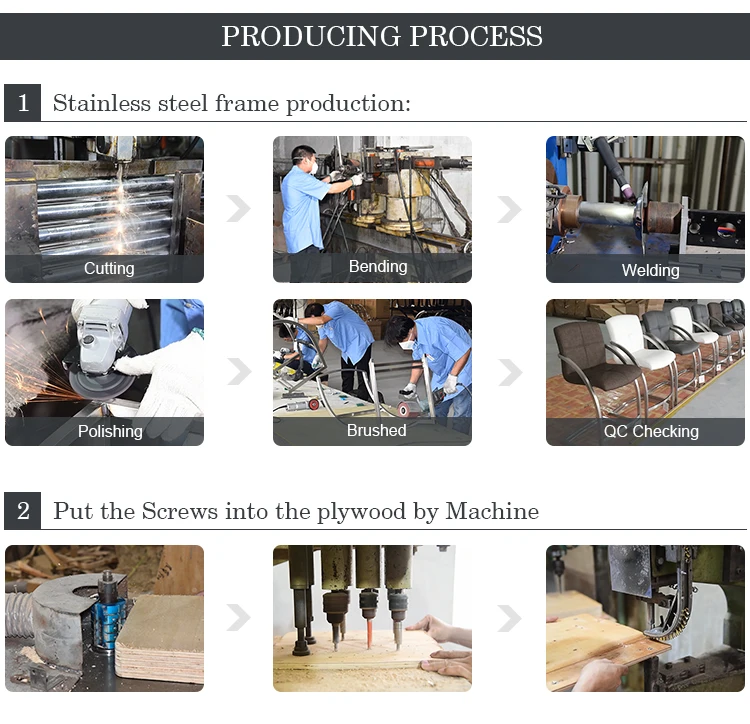 PRODUCING PROCESS

1 Stainless steel frame production:

Cutting

Bending

Welding

Polishing

Brushed

QC Checking

2 Put the Screws into the plywood by Machine