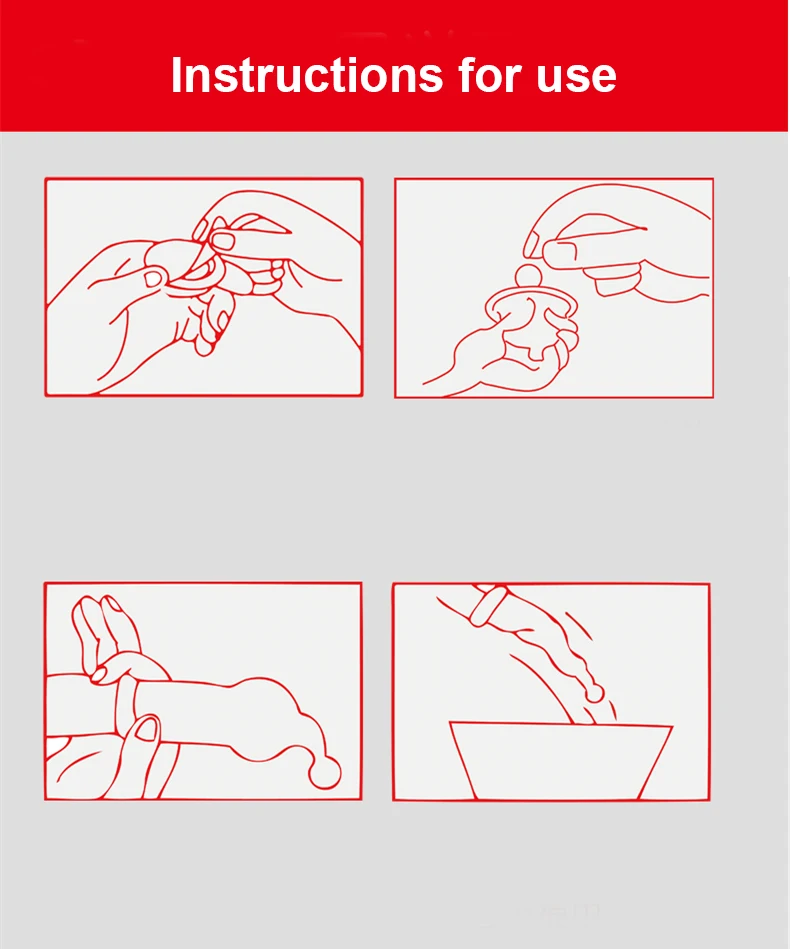 Instructions for use