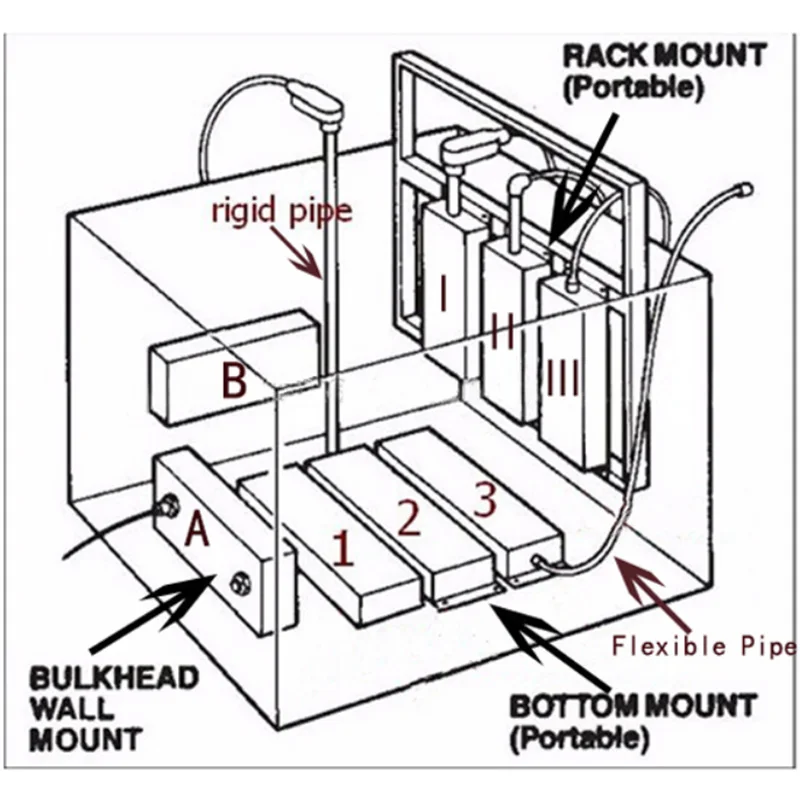 RACK MOUNT
(Portable)

rigid pipe

I

II

III

B

A

1

2

3

Flexible Pipe

BULKHEAD
WALL
MOUNT

BOTTOM MOUNT
(Portable)