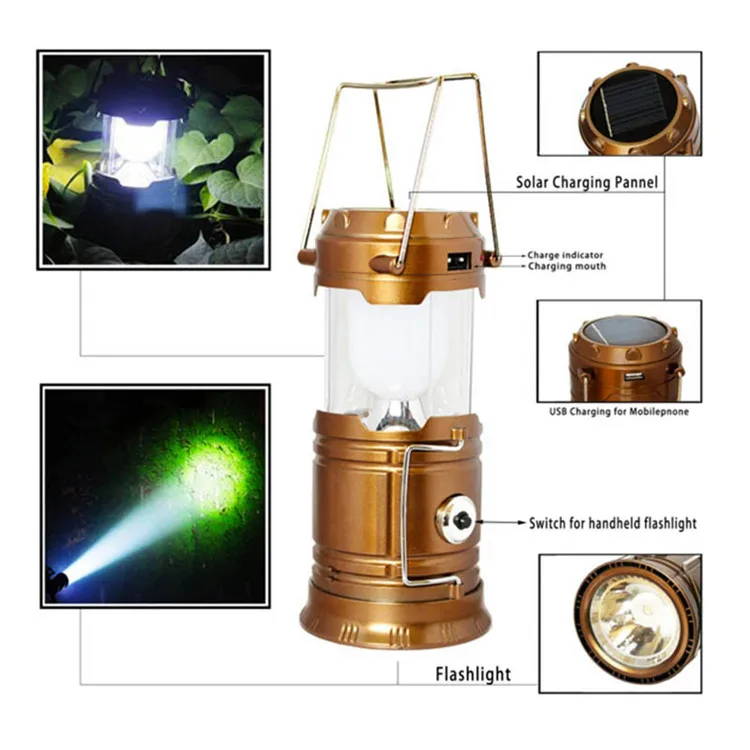 Solar Charging Pannel

Charge indicator
Charging mouth

USB Charging for Mobilepnone

Switch for handheld flashlight

Flashlight