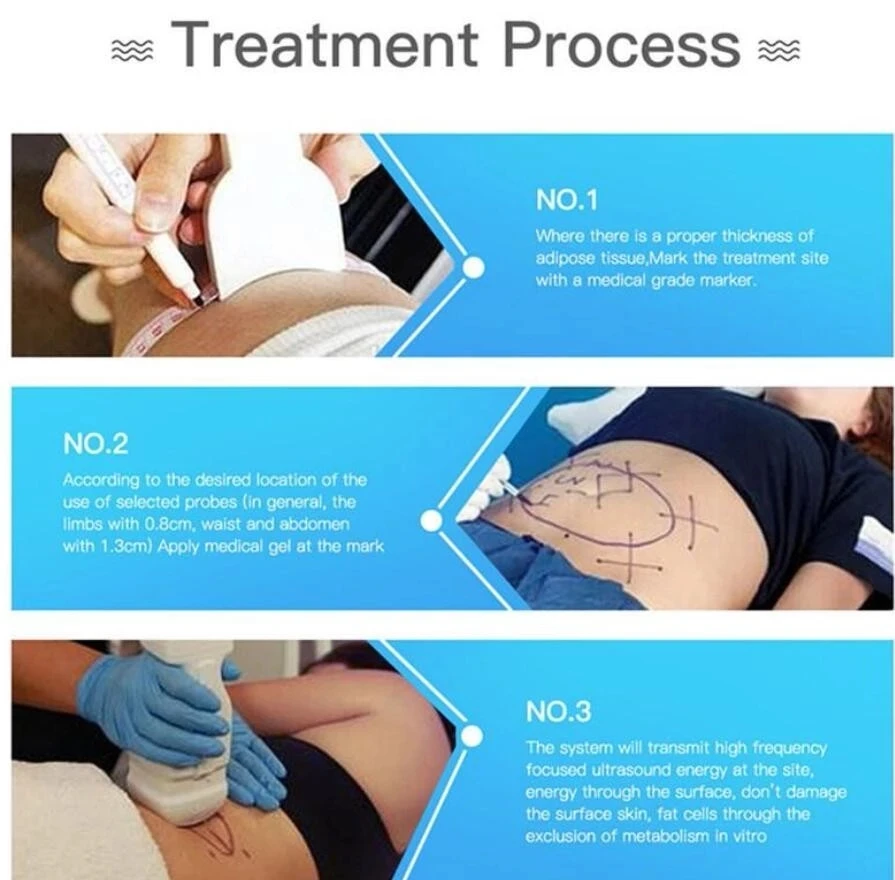 Treatment Process

NO.1

Where there is a proper thickness of adipose tissue,Mark the treatment site with a medical grade marker.

NO.2

According to the desired location of the use of selected probes (in general, the limbs with 0.8cm, waist and abdomen with 1.3cm) Apply medical gel at the mark

NO.3

The system will transmit high frequency focused ultrasound energy at the site, energy through the surface, don't damage the surface skin, fat cells through the exclusion of metabolism in vitro