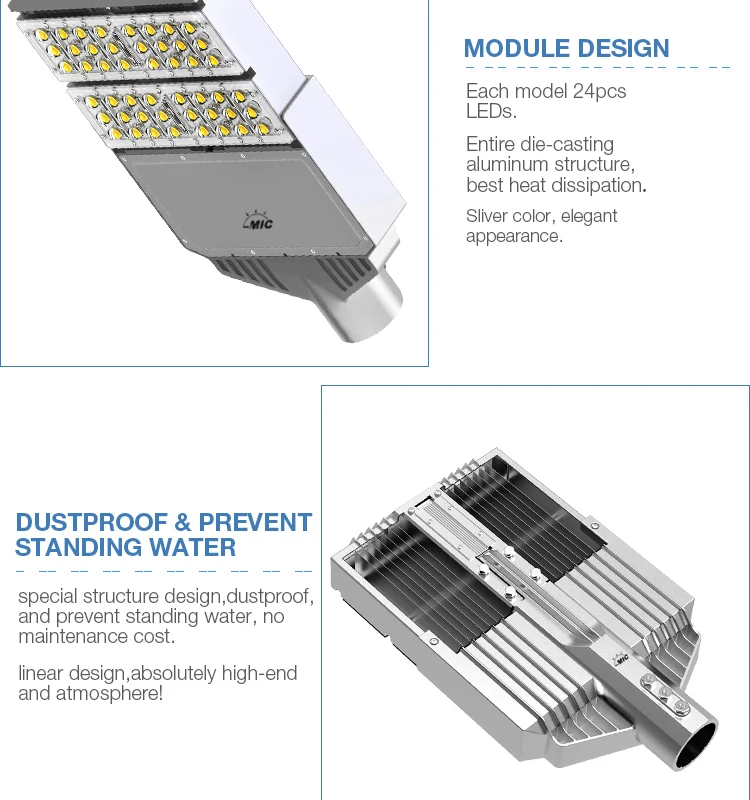 MIC

MODULE DESIGN

Each model 24pcs LEDs.

Entire die-casting aluminum structure, best heat dissipation.

Sliver color, elegant appearance.

DUSTPROOF & PREVENT STANDING WATER

special structure design,dustproof, and prevent standing water, no maintenance cost.

linear design,absolutely high-end and atmosphere!

MIC