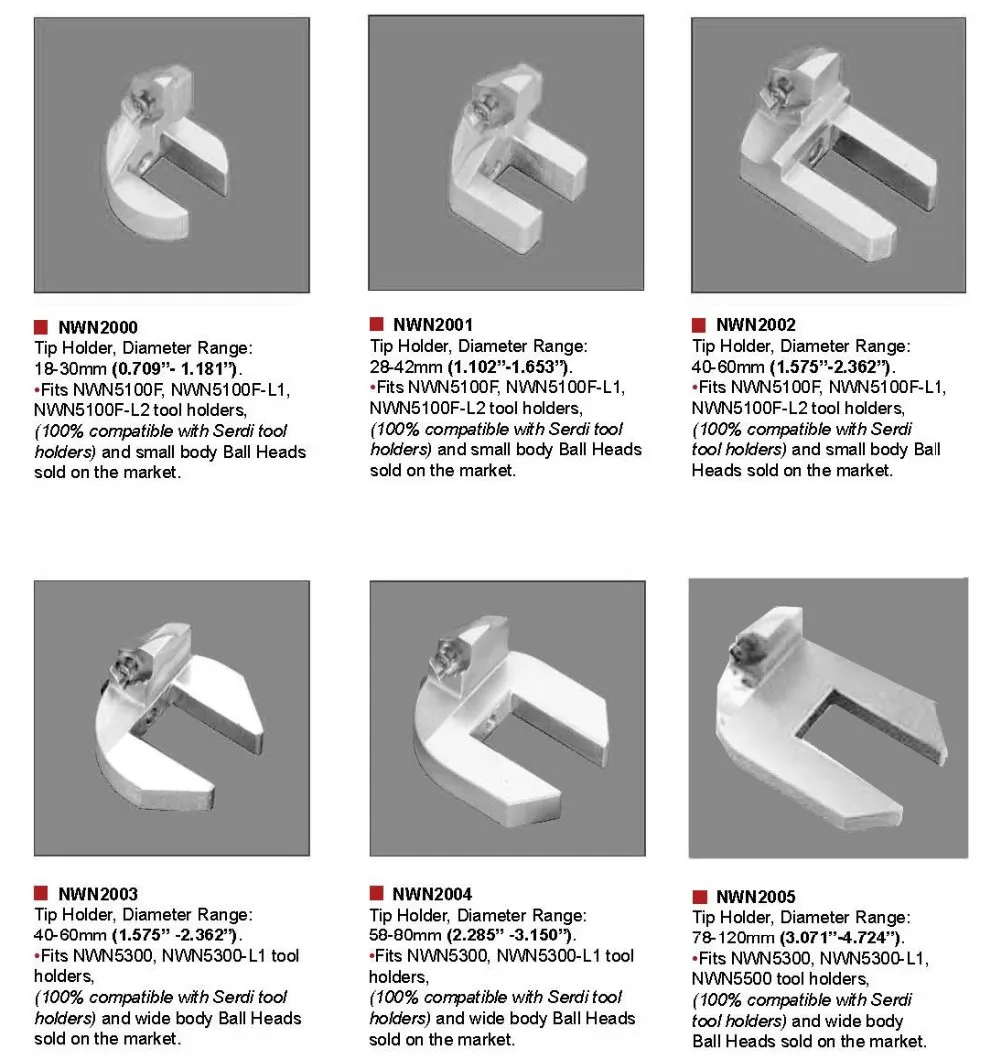 NWN2000
Tip Holder, Diameter Range: 18-30mm (0.709"- 1.181").
•Fits NWN5100F, NWN5100F-L1, NWN5100F-L2 tool holders, (100% compatible with Serdi tool holders) and small body Ball Heads sold on the market.

NWN2001
Tip Holder, Diameter Range: 28-42mm (1.102"-1.653").
•Fits NWN5100F, NWN5100F-L1, NWN5100F-L2 tool holders, (100% compatible with Serdi tool holders) and small body Ball Heads sold on the market.

NWN2002
Tip Holder, Diameter Range: 40-60mm (1.575"-2.362").
•Fits NWN5100F, NWN5100F-L1, NWN5100F-L2 tool holders, (100% compatible with Serdi tool holders) and small body Ball Heads sold on the market.

NWN2003
Tip Holder, Diameter Range: 40-60mm (1.575" -2.362").
•Fits NWN5300, NWN5300-L1 tool holders, (100% compatible with Serdi tool holders) and wide body Ball Heads sold on the market.

NWN2004
Tip Holder, Diameter Range: 58-80mm (2.285" -3.150").
•Fits NWN5300, NWN5300-L1 tool holders, (100% compatible with Serdi tool holders) and wide body Ball Heads sold on the market.

NWN2005
Tip Holder, Diameter Range: 78-120mm (3.071"-4.724").
•Fits NWN5300, NWN5300-L1, NWN5500 tool holders, (100% compatible with Serdi tool holders) and wide body Ball Heads sold on the market.