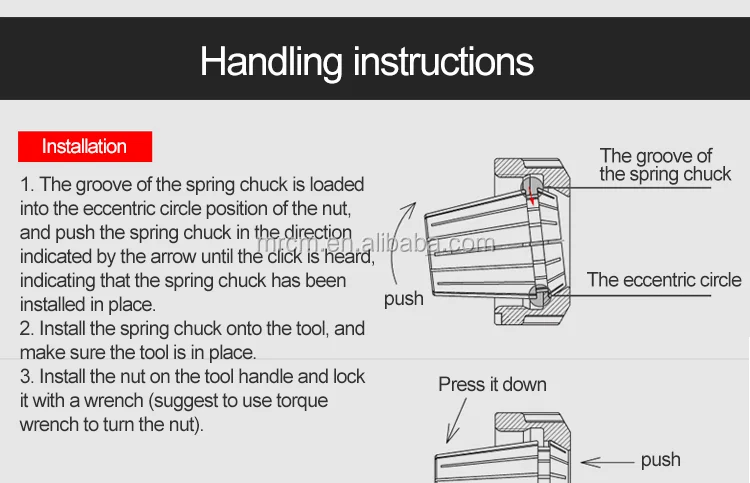 Handling instructions

Installation

1. The groove of the spring chuck is loaded into the eccentric circle position of the nut, and push the spring chuck in the direction indicated by the arrow until the click is heard, indicating that the spring chuck has been installed in place.
2. Install the spring chuck onto the tool, and make sure the tool is in place.
3. Install the nut on the tool handle and lock it with a wrench (suggest to use torque wrench to turn the nut).

mrcm.en.alibaba.com

The groove of the spring chuck

The eccentric circle

push

Press it down

push