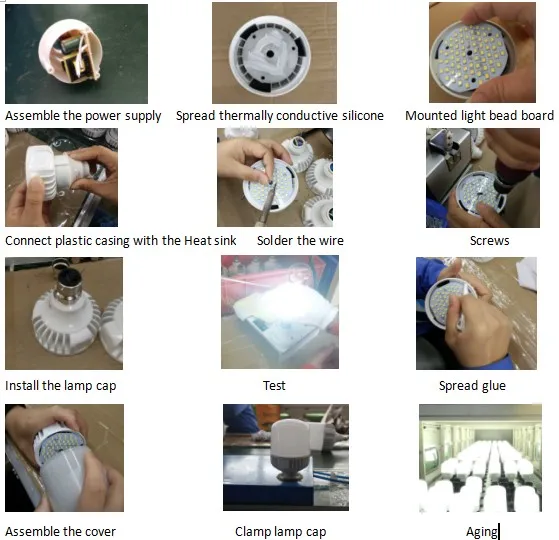 Assemble the power supply

Spread thermally conductive silicone

Mounted light bead board

Connect plastic casing with the Heat sink

Solder the wire

Screws

Install the lamp cap

Test

Spread glue

Assemble the cover

Clamp lamp cap

Aging