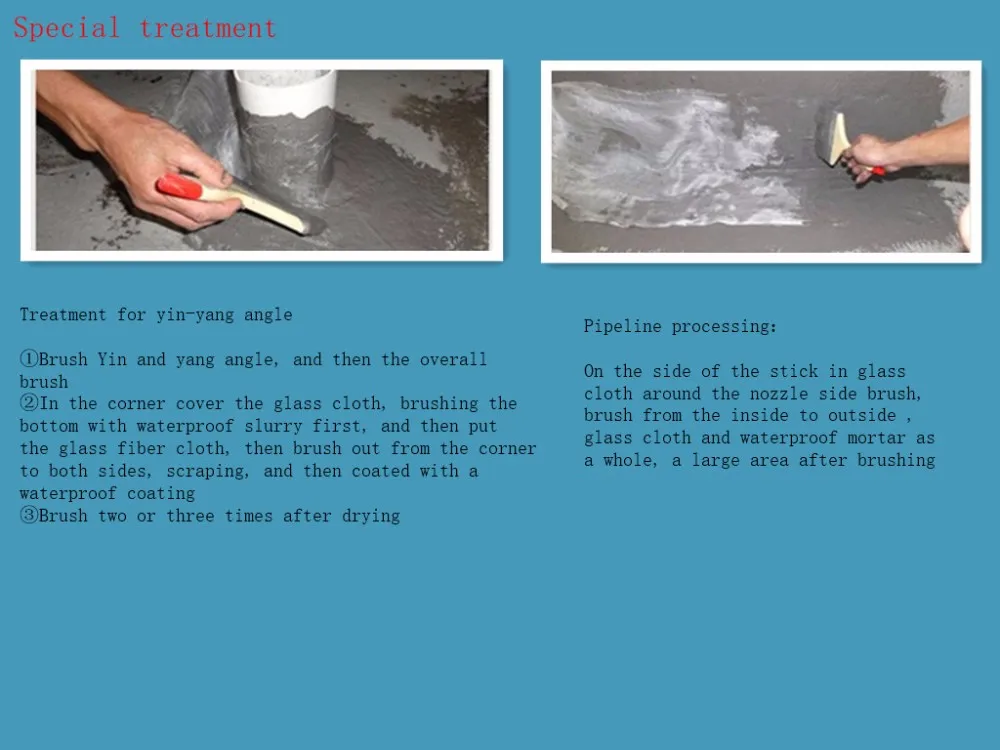 Special treatment

Treatment for yin-yang angle

①Brush Yin and yang angle, and then the overall brush
②In the corner cover the glass cloth, brushing the bottom with waterproof slurry first, and then put the glass fiber cloth, then brush out from the corner to both sides, scraping, and then coated with a waterproof coating
③Brush two or three times after drying

Pipeline processing:

On the side of the stick in glass cloth around the nozzle side brush, brush from the inside to outside , glass cloth and waterproof mortar as a whole, a large area after brushing