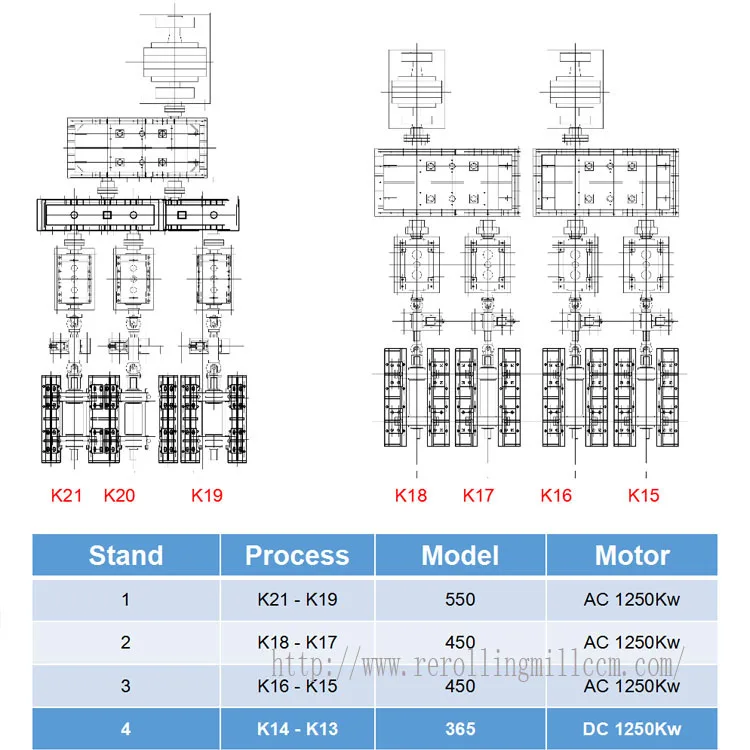 K21 K20 K19

K18 K17 K16 K15

| Stand | Process | Model | Motor |
|---|---|---|---|
| 1 | K21 - K19 | 550 | AC 1250Kw |
| 2 | K18 - K17 | 450 | AC 1250Kw |
| 3 | K16 - K15 | 450 | AC 1250Kw |
| 4 | K14 - K13 | 365 | DC 1250Kw |

http://www.rerollingmillccm.com/