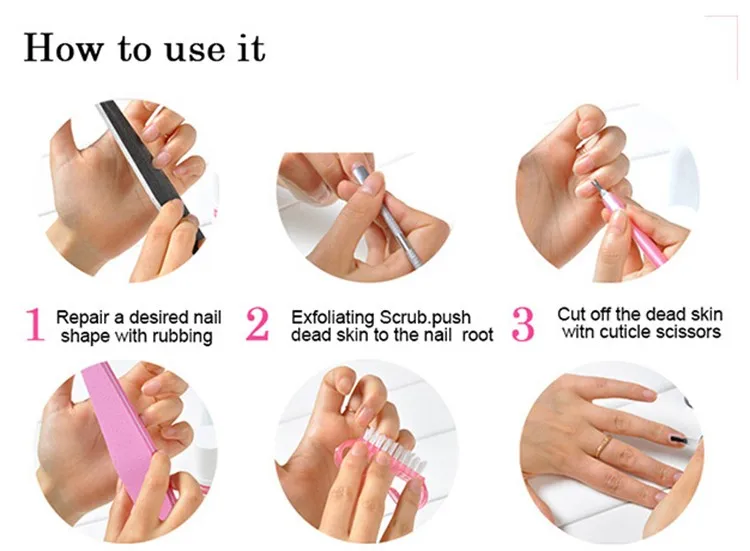 How to use it

1 Repair a desired nail shape with rubbing

2 Exfoliating Scrub.push dead skin to the nail root

3 Cut off the dead skin witn cuticle scissors