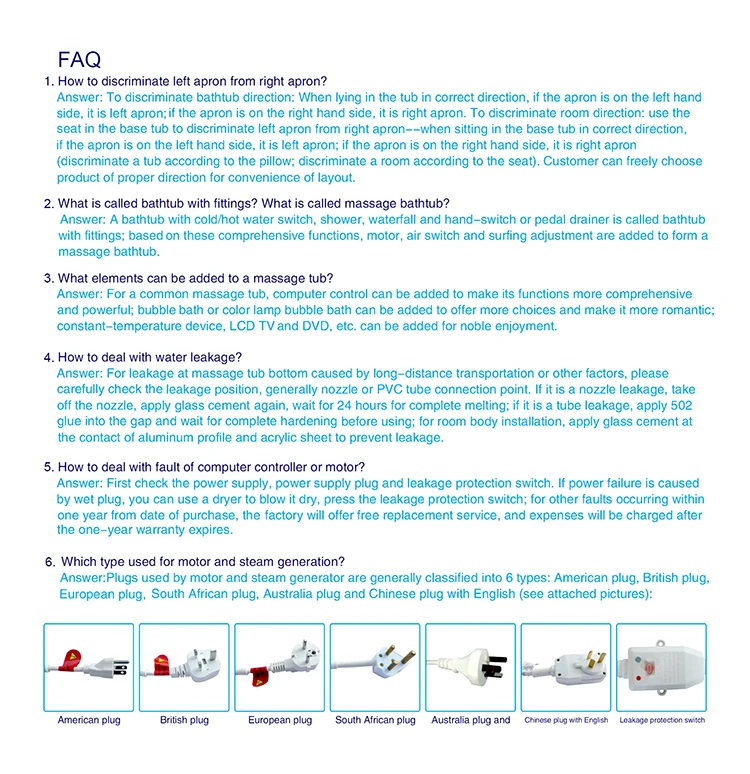 FAQ

1. How to discriminate left apron from right apron?
Answer: To discriminate bathtub direction: When lying in the tub in correct direction, if the apron is on the left hand side, it is left apron; if the apron is on the right hand side, it is right apron. To discriminate room direction: use the seat in the base tub to discriminate left apron from right apron--when sitting in the base tub in correct direction, if the apron is on the left hand side, it is left apron; if the apron is on the right hand side, it is right apron (discriminate a tub according to the pillow; discriminate a room according to the seat). Customer can freely choose product of proper direction for convenience of layout.

2. What is called bathtub with fittings? What is called massage bathtub?
Answer: A bathtub with cold/hot water switch, shower, waterfall and hand-switch or pedal drainer is called bathtub with fittings; based on these comprehensive functions, motor, air switch and surfing adjustment are added to form a massage bathtub.

3. What elements can be added to a massage tub?
Answer: For a common massage tub, computer control can be added to make its functions more comprehensive and powerful; bubble bath or color lamp bubble bath can be added to offer more choices and make it more romantic; constant-temperature device, LCD TV and DVD, etc. can be added for noble enjoyment.

4. How to deal with water leakage?
Answer: For leakage at massage tub bottom caused by long-distance transportation or other factors, please carefully check the leakage position, generally nozzle or PVC tube connection point. If it is a nozzle leakage, take off the nozzle, apply glass cement again, wait for 24 hours for complete melting; if it is a tube leakage, apply 502 glue into the gap and wait for complete hardening before using; for room body installation, apply glass cement at the contact of aluminum profile and acrylic sheet to prevent leakage.

5. How to deal with fault of computer controller or motor?
Answer: First check the power supply, power supply plug and leakage protection switch. If power failure is caused by wet plug, you can use a dryer to blow it dry, press the leakage protection switch; for other faults occurring within one year from date of purchase, the factory will offer free replacement service, and expenses will be charged after the one-year warranty expires.

6. Which type used for motor and steam generation?
Answer:Plugs used by motor and steam generator are generally classified into 6 types: American plug, British plug, European plug, South African plug, Australia plug and Chinese plug with English (see attached pictures):

American plug
British plug
European plug
South African plug
Australia plug and
Chinese plug with English
Leakage protection switch