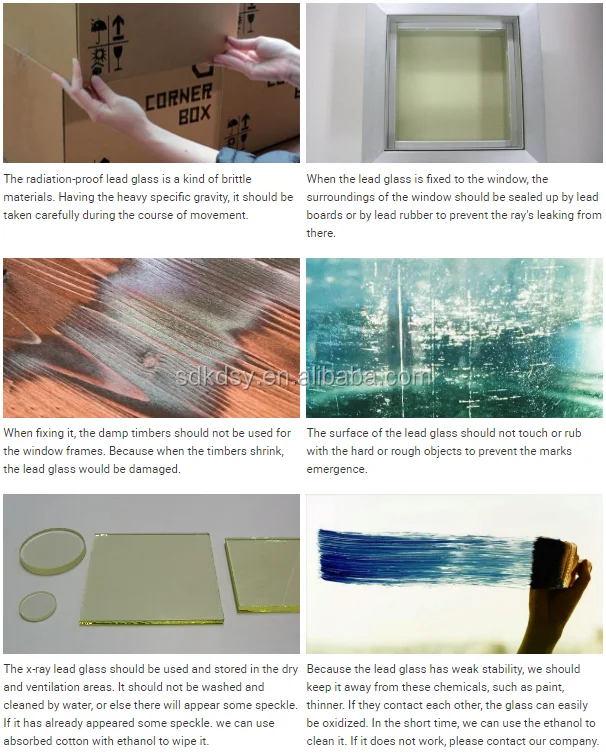 CORNER BOX

The radiation-proof lead glass is a kind of brittle materials. Having the heavy specific gravity, it should be taken carefully during the course of movement.

When the lead glass is fixed to the window, the surroundings of the window should be sealed up by lead boards or by lead rubber to prevent the ray's leaking from there.

sdkdsy.en.alibaba.com

When fixing it, the damp timbers should not be used for the window frames. Because when the timbers shrink, the lead glass would be damaged.

The surface of the lead glass should not touch or rub with the hard or rough objects to prevent the marks emergence.

The x-ray lead glass should be used and stored in the dry and ventilation areas. It should not be washed and cleaned by water, or else there will appear some speckle. If it has already appeared some speckle. we can use absorbed cotton with ethanol to wipe it.

Because the lead glass has weak stability, we should keep it away from these chemicals, such as paint, thinner. If they contact each other, the glass can easily be oxidized. In the short time, we can use the ethanol to clean it. If it does not work, please contact our company.