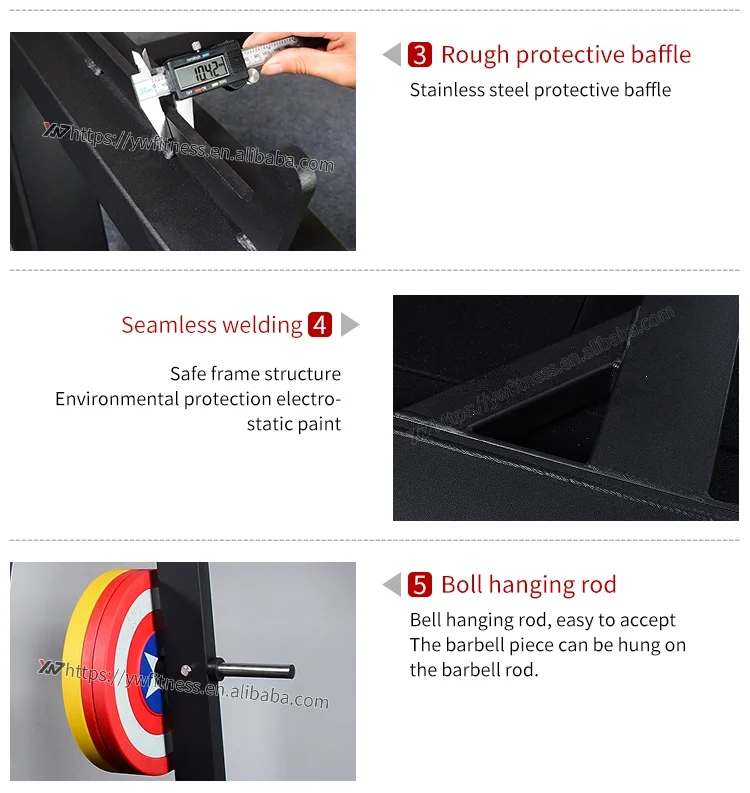 10.42

YW https://ywfitness.en.alibaba.com

3 Rough protective baffle

Stainless steel protective baffle

Seamless welding 4

Safe frame structure
Environmental protection electrostatic paint

https://ywfitness.en.alibaba.com

YW https://ywfitness.en.alibaba.com

5 Boll hanging rod

Bell hanging rod, easy to accept
The barbell piece can be hung on the barbell rod.