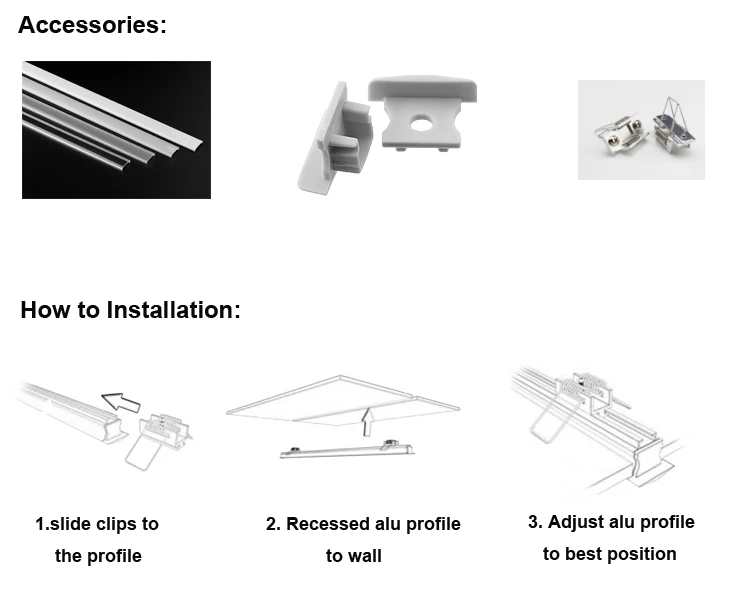 Accessories:

How to Installation:

1.slide clips to the profile

2. Recessed alu profile to wall

3. Adjust alu profile to best position