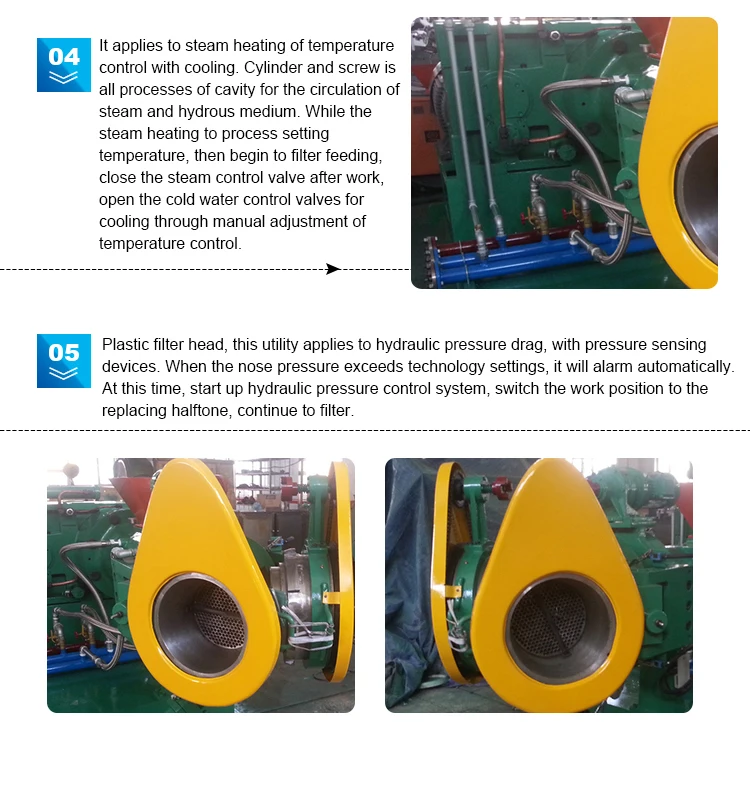 04

It applies to steam heating of temperature control with cooling. Cylinder and screw is all processes of cavity for the circulation of steam and hydrous medium. While the steam heating to process setting temperature, then begin to filter feeding, close the steam control valve after work, open the cold water control valves for cooling through manual adjustment of temperature control.

05

Plastic filter head, this utility applies to hydraulic pressure drag, with pressure sensing devices. When the nose pressure exceeds technology settings, it will alarm automatically. At this time, start up hydraulic pressure control system, switch the work position to the replacing halftone, continue to filter.