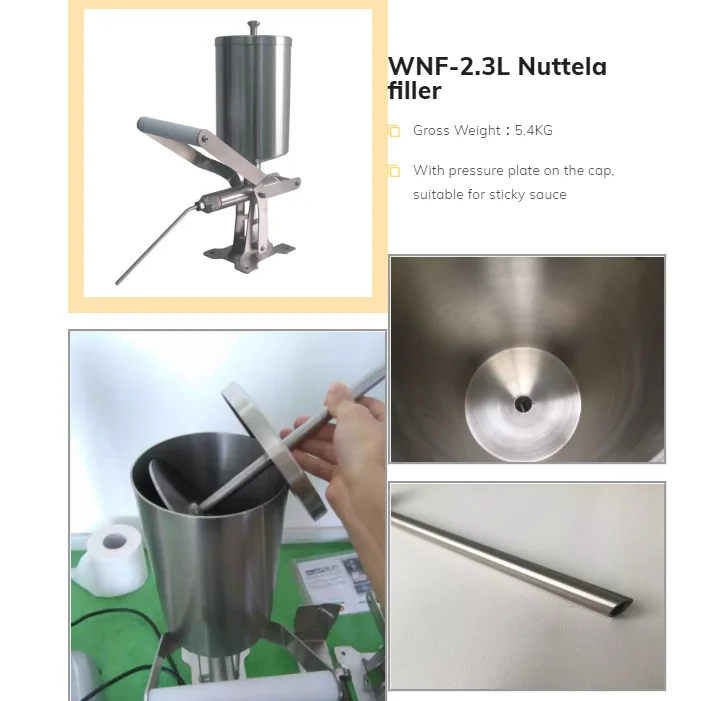 WNF-2.3L Nuttela filler

Gross Weight：5.4KG

With pressure plate on the cap, suitable for sticky sauce