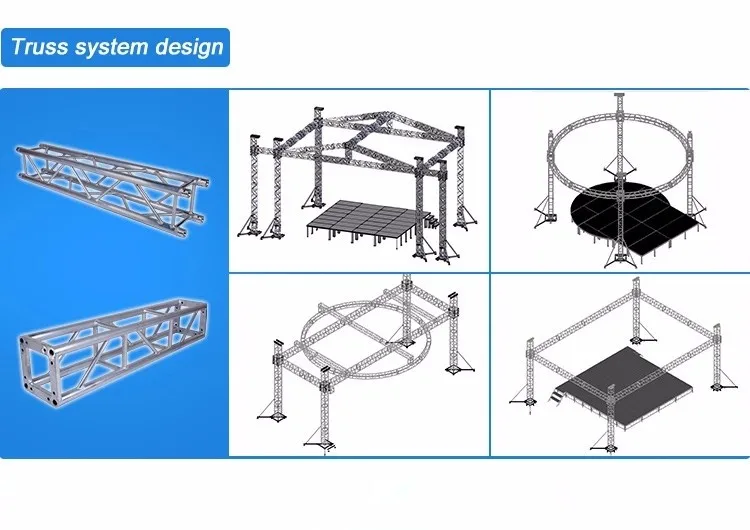 Truss system design