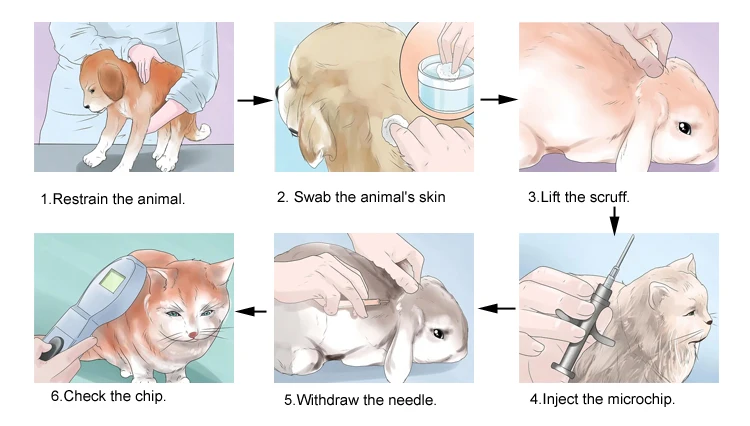 1.Restrain the animal.

2. Swab the animal's skin

3.Lift the scruff.

4.Inject the microchip.

5.Withdraw the needle.

6.Check the chip.