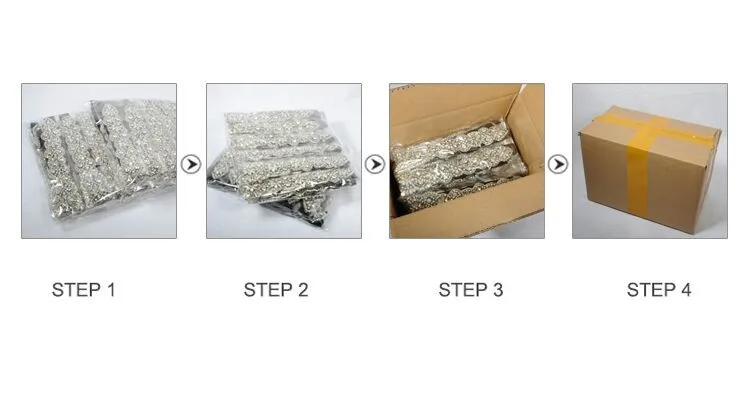 STEP 1

STEP 2

STEP 3

STEP 4