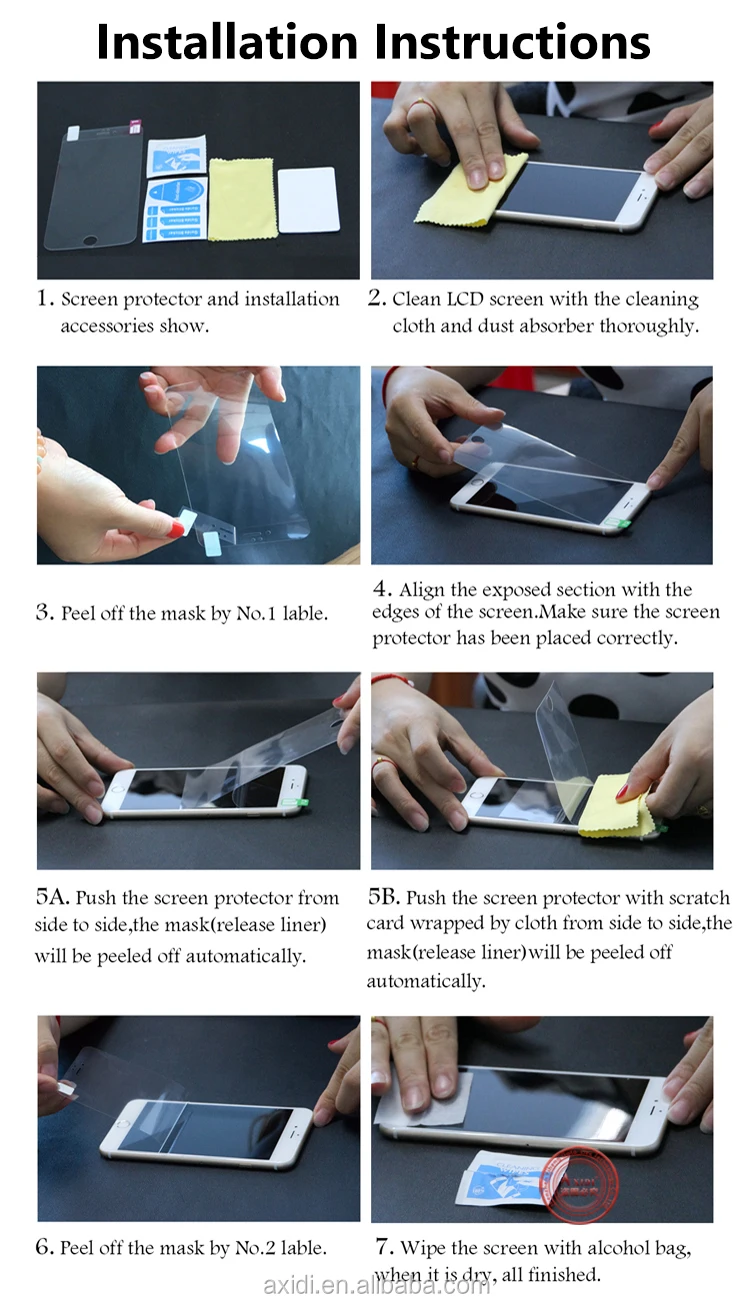 Installation Instructions

1. Screen protector and installation accessories show.

2. Clean LCD screen with the cleaning cloth and dust absorber thoroughly.

3. Peel off the mask by No.1 lable.

4. Align the exposed section with the edges of the screen.Make sure the screen protector has been placed correctly.

5A. Push the screen protector from side to side,the mask(release liner) will be peeled off automatically.

5B. Push the screen protector with scratch card wrapped by cloth from side to side,the mask(release liner)will be peeled off automatically.

6. Peel off the mask by No.2 lable.

7. Wipe the screen with alcohol bag, when it is dry, all finished.

axidi.en.alibaba.com