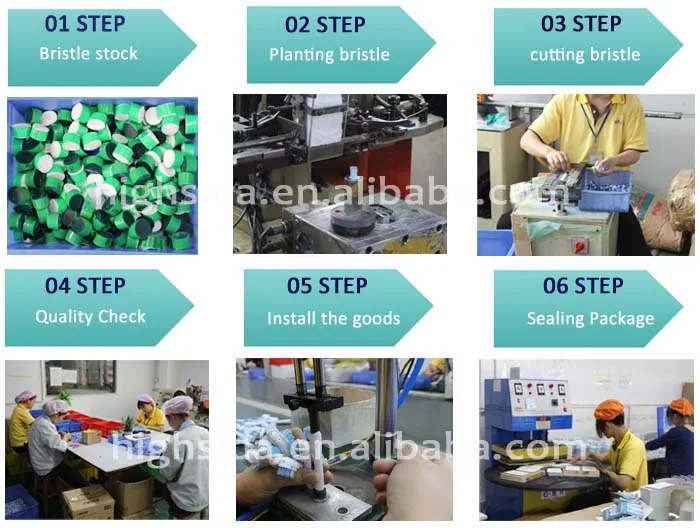 01 STEP
Bristle stock

02 STEP
Planting bristle

03 STEP
cutting bristle

highsea.en.alibaba.com

04 STEP
Quality Check

05 STEP
Install the goods

06 STEP
Sealing Package

highsea.en.alibaba.com