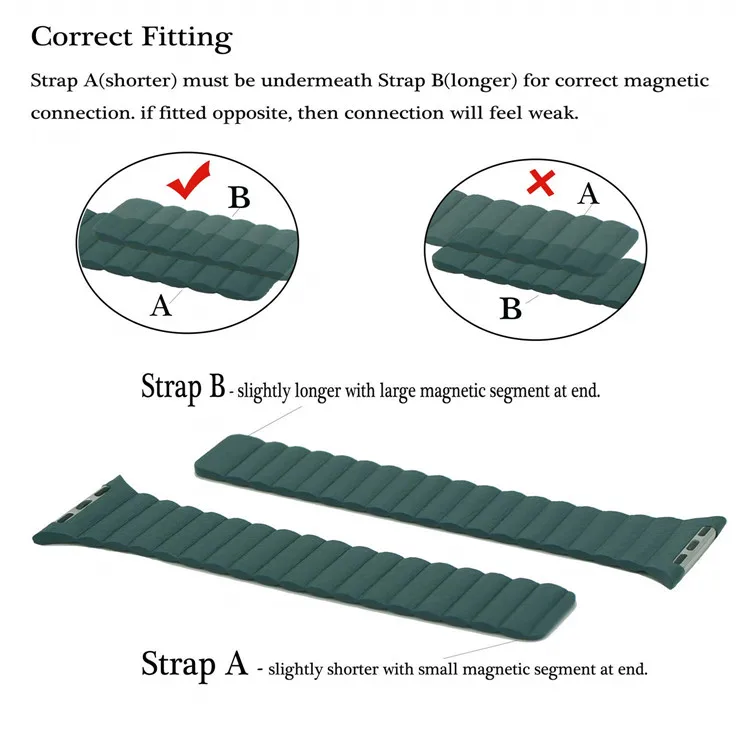 Correct Fitting

Strap A(shorter) must be undermeath Strap B(longer) for correct magnetic connection. if fitted opposite, then connection will feel weak.

B

A

A

B

Strap B - slightly longer with large magnetic segment at end.

Strap A - slightly shorter with small magnetic segment at end.