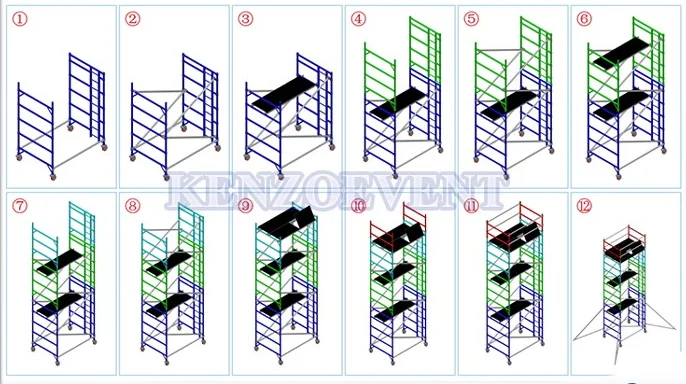 ①
②
③
④
⑤
⑥
KENZOEVENT
⑦
⑧
⑨
⑩
⑪
⑫