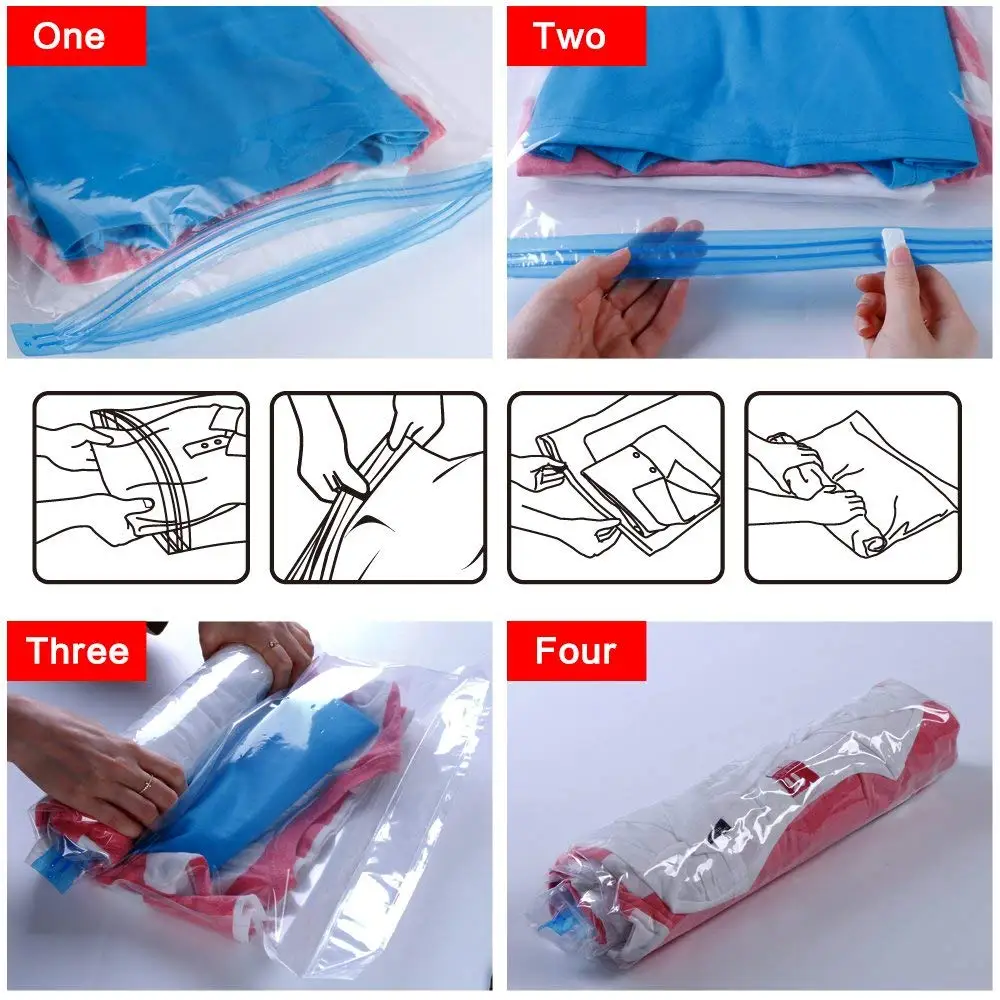 One

Two

Three

Four