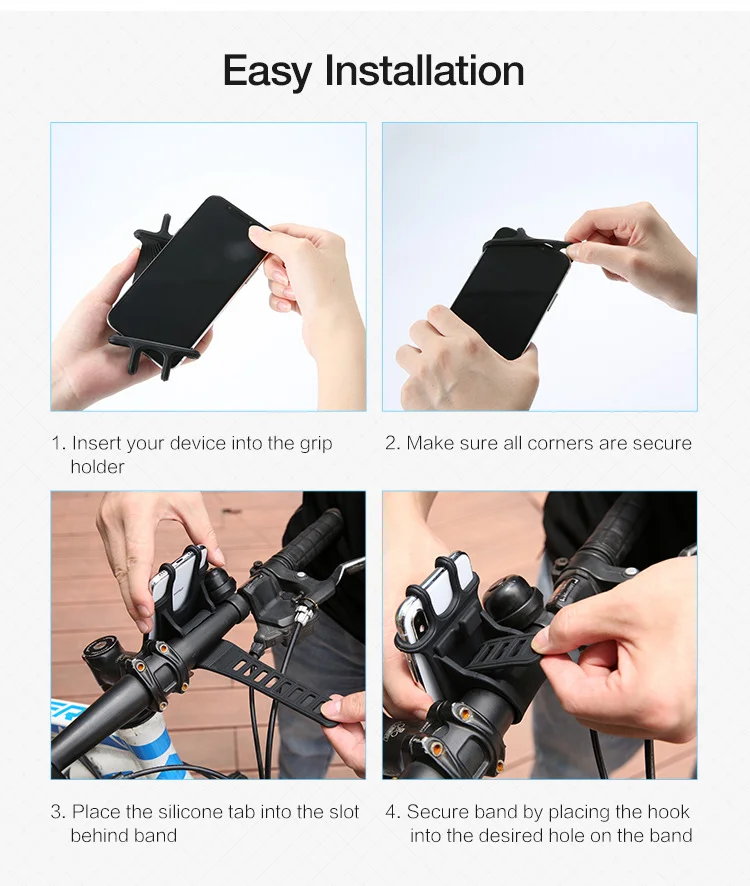 Easy Installation

1. Insert your device into the grip holder

2. Make sure all corners are secure

3. Place the silicone tab into the slot behind band

4. Secure band by placing the hook into the desired hole on the band