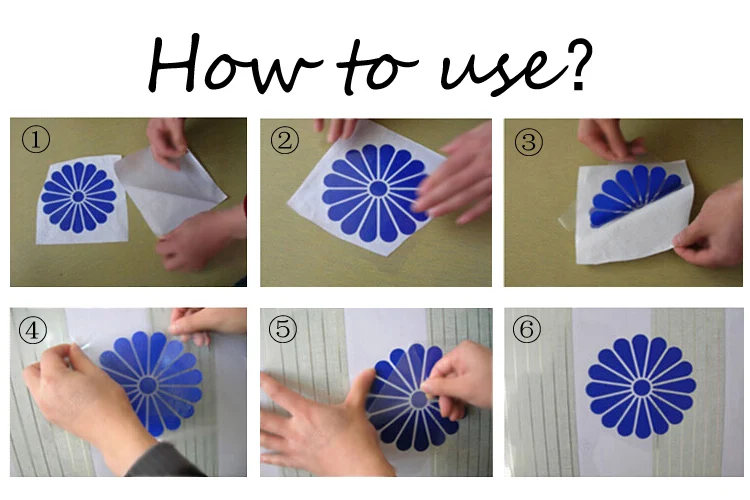 How to use?

①

②

③

④

⑤

⑥