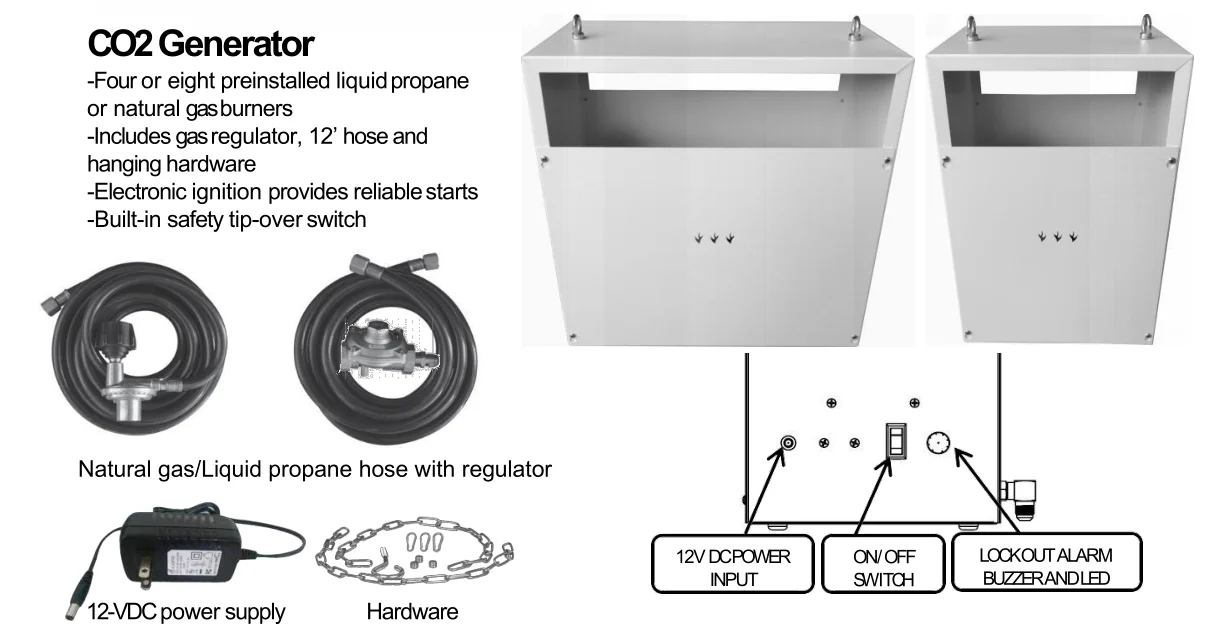 CO2 Generator
-Four or eight preinstalled liquid propane or natural gas burners
-Includes gas regulator, 12' hose and hanging hardware
-Electronic ignition provides reliable starts
-Built-in safety tip-over switch

Natural gas/Liquid propane hose with regulator

12-VDC power supply

Hardware

12V DC POWER INPUT

ON/OFF SWITCH

LOCKOUT ALARM BUZZER AND LED