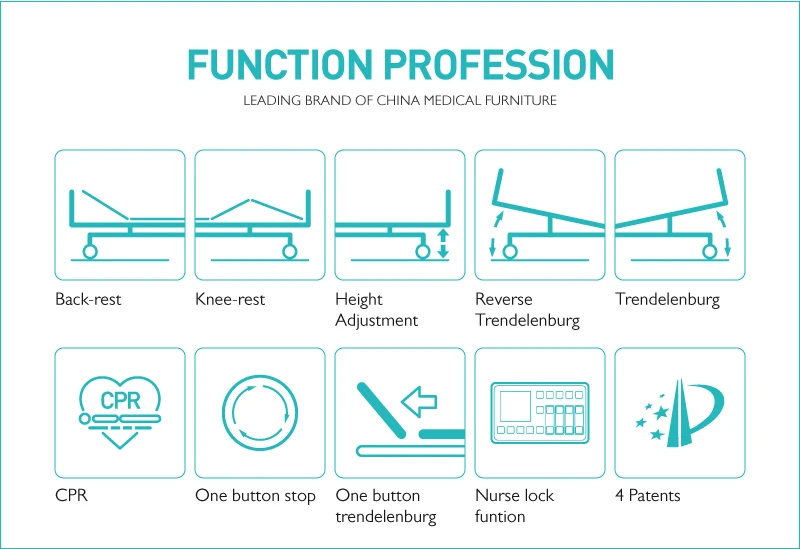 FUNCTION PROFESSION

LEADING BRAND OF CHINA MEDICAL FURNITURE

Back-rest

Knee-rest

Height Adjustment

Reverse Trendelenburg

Trendelenburg

CPR

CPR

One button stop

One button trendelenburg

Nurse lock funtion

4 Patents