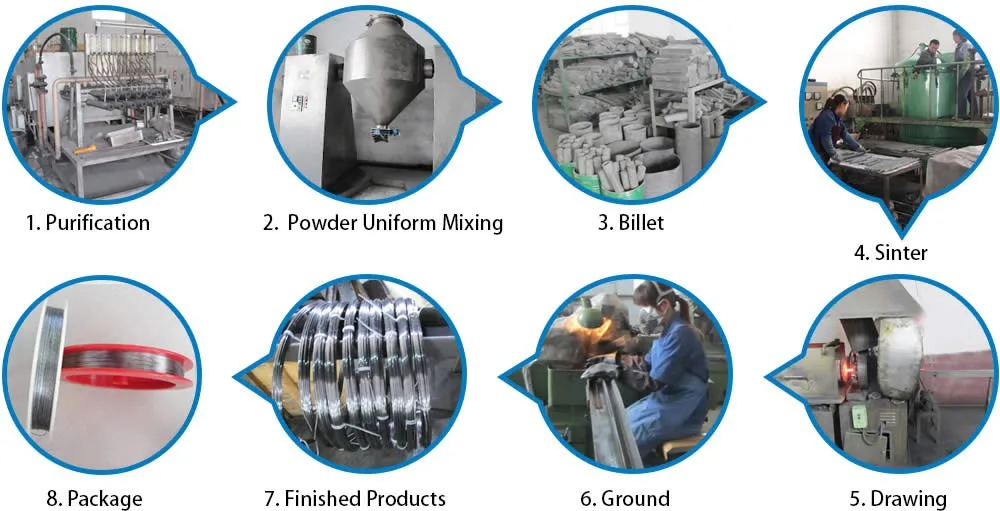 1. Purification

2. Powder Uniform Mixing

3. Billet

4. Sinter

8. Package

7. Finished Products

6. Ground

5. Drawing