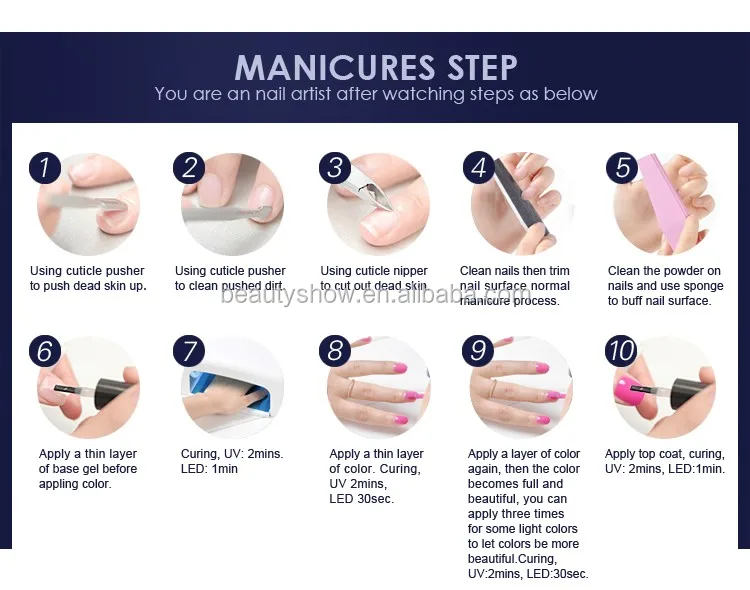 MANICURES STEP
You are an nail artist after watching steps as below

1
Using cuticle pusher to push dead skin up.

2
Using cuticle pusher to clean pushed dirt.

3
Using cuticle nipper to cut out dead skin.

4
Clean nails then trim nail surface normal manicure process.

5
Clean the powder on nails and use sponge to buff nail surface.

beautyshow.en.alibaba.com

6
Apply a thin layer of base gel before appling color.

7
Curing, UV: 2mins. LED: 1min

8
Apply a thin layer of color. Curing, UV 2mins, LED 30sec.

9
Apply a layer of color again, then the color becomes full and beautiful, you can apply three times for some light colors to let colors be more beautiful.Curing, UV:2mins, LED:30sec.

10
Apply top coat, curing, UV: 2mins, LED:1min.