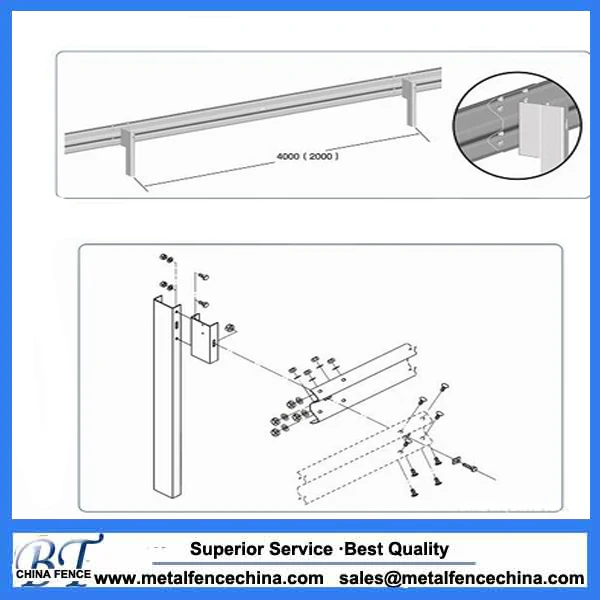 4000 ( 2000 )

BT
CHINA FENCE

Superior Service ·Best Quality

www.metalfencechina.com sales@metalfencechina.com