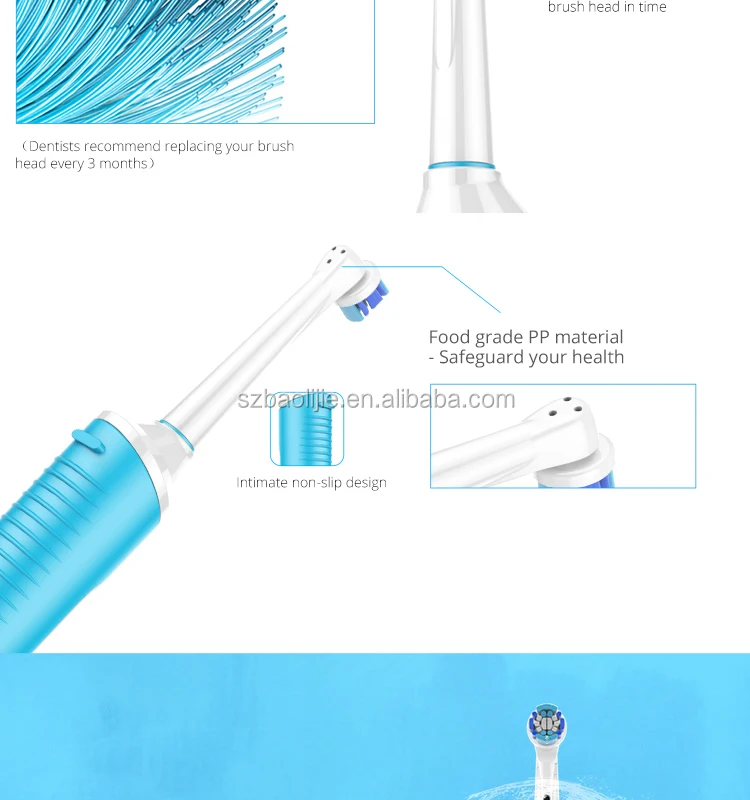 brush head in time

（Dentists recommend replacing your brush head every 3 months）

Food grade PP material
- Safeguard your health

szbaolijie.en.alibaba.com

Intimate non-slip design