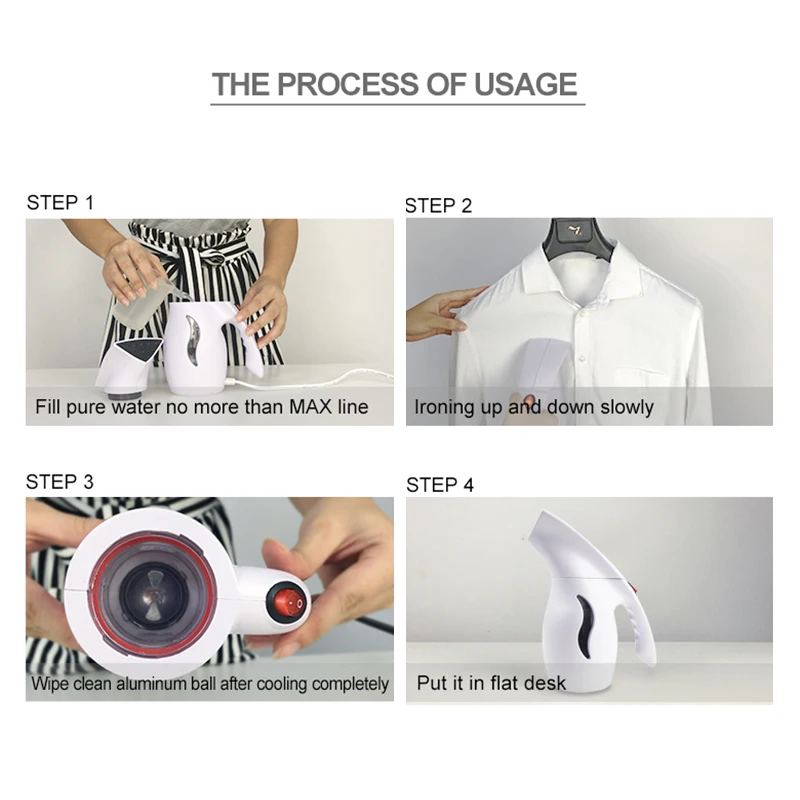 THE PROCESS OF USAGE

STEP 1

Fill pure water no more than MAX line

STEP 2

Ironing up and down slowly

STEP 3

Wipe clean aluminum ball after cooling completely

STEP 4

Put it in flat desk