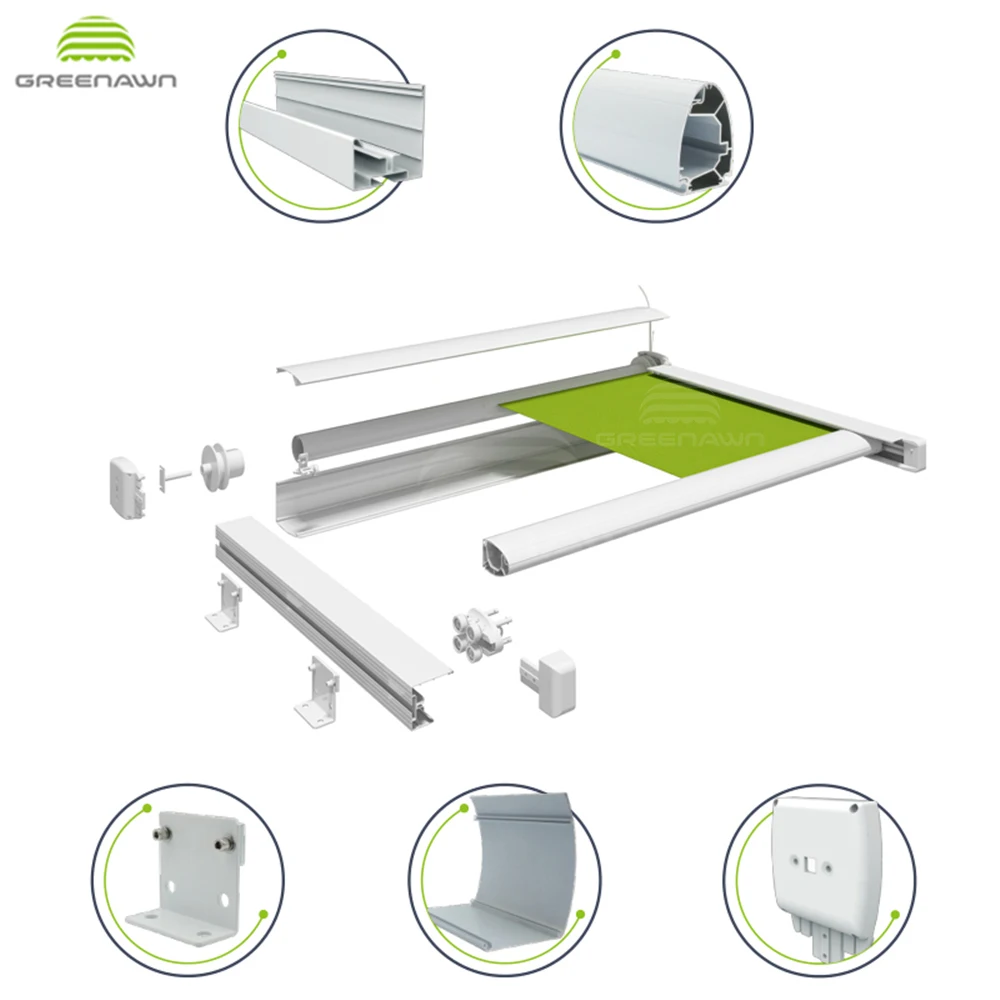 GREENAWN

GREENAWN