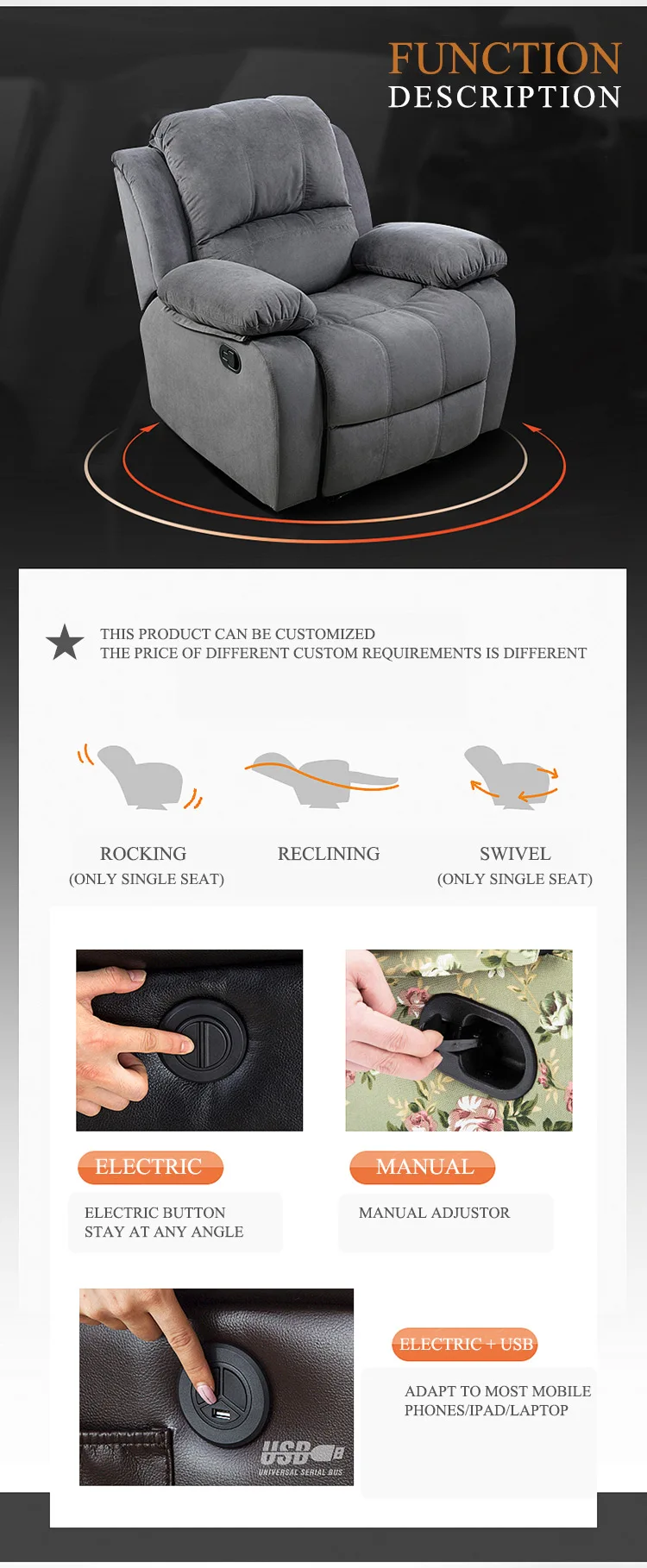 FUNCTION
DESCRIPTION

THIS PRODUCT CAN BE CUSTOMIZED
THE PRICE OF DIFFERENT CUSTOM REQUIREMENTS IS DIFFERENT

ROCKING
(ONLY SINGLE SEAT)

RECLINING

SWIVEL
(ONLY SINGLE SEAT)

ELECTRIC

ELECTRIC BUTTON
STAY AT ANY ANGLE

MANUAL

MANUAL ADJUSTOR

USB
UNIVERSAL SERIAL BUS

ELECTRIC + USB

ADAPT TO MOST MOBILE PHONES/IPAD/LAPTOP