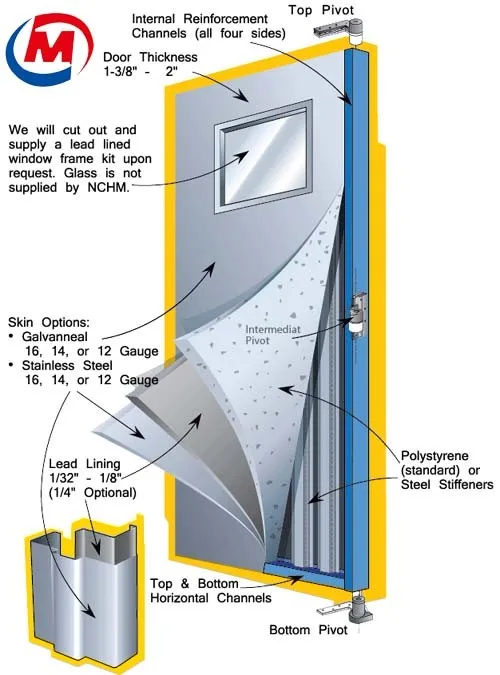 M

Internal Reinforcement Channels (all four sides)

Top Pivot

Door Thickness 1-3/8" - 2"

We will cut out and supply a lead lined window frame kit upon request. Glass is not supplied by NCHM.

Skin Options:
• Galvanneal 16, 14, or 12 Gauge
• Stainless Steel 16, 14, or 12 Gauge

Intermediat Pivot

Lead Lining 1/32" - 1/8" (1/4" Optional)

Polystyrene (standard) or Steel Stiffeners

Top & Bottom Horizontal Channels

Bottom Pivot