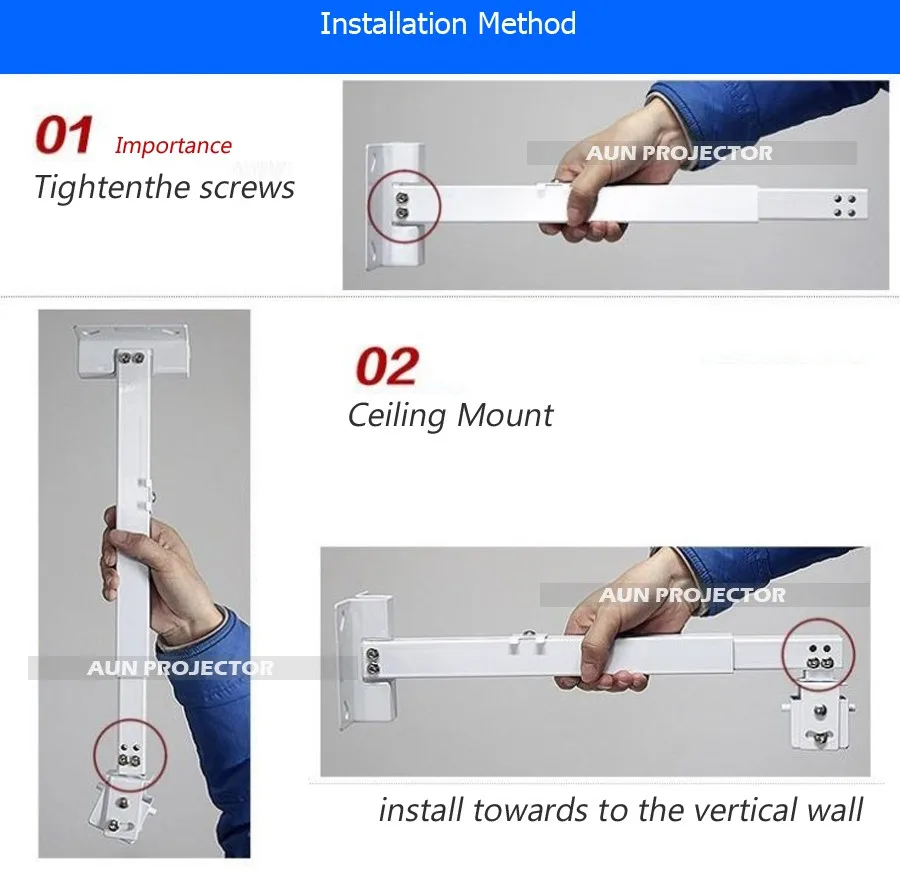 Installation Method

01 Importance
Tightenthe screws

AUN PROJECTOR

02
Ceiling Mount

AUN PROJECTOR

AUN PROJECTOR

install towards to the vertical wall