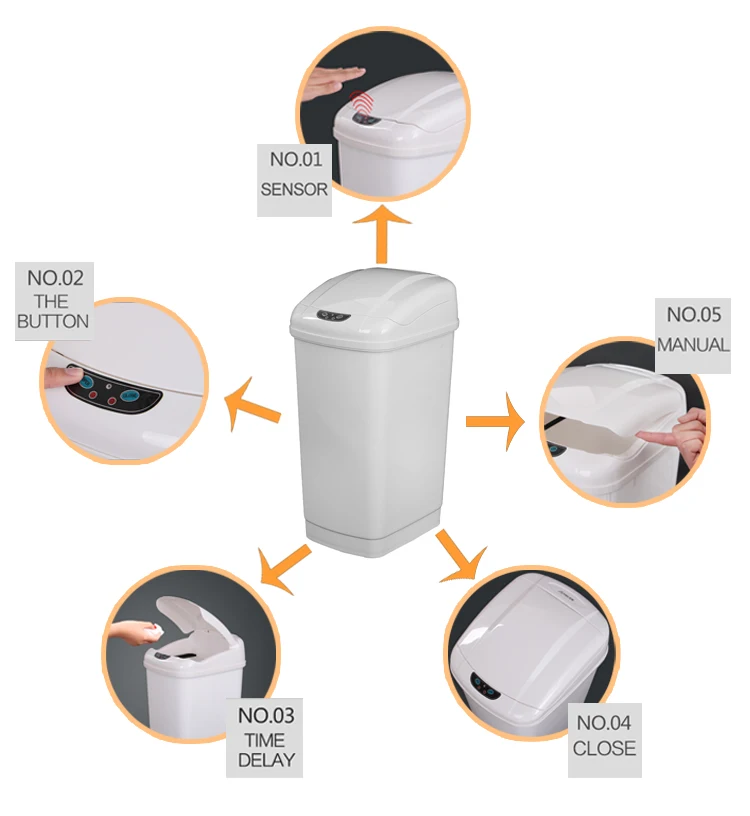 NO.01
SENSOR

NO.02
THE
BUTTON

NO.05
MANUAL

NO.03
TIME
DELAY

NO.04
CLOSE